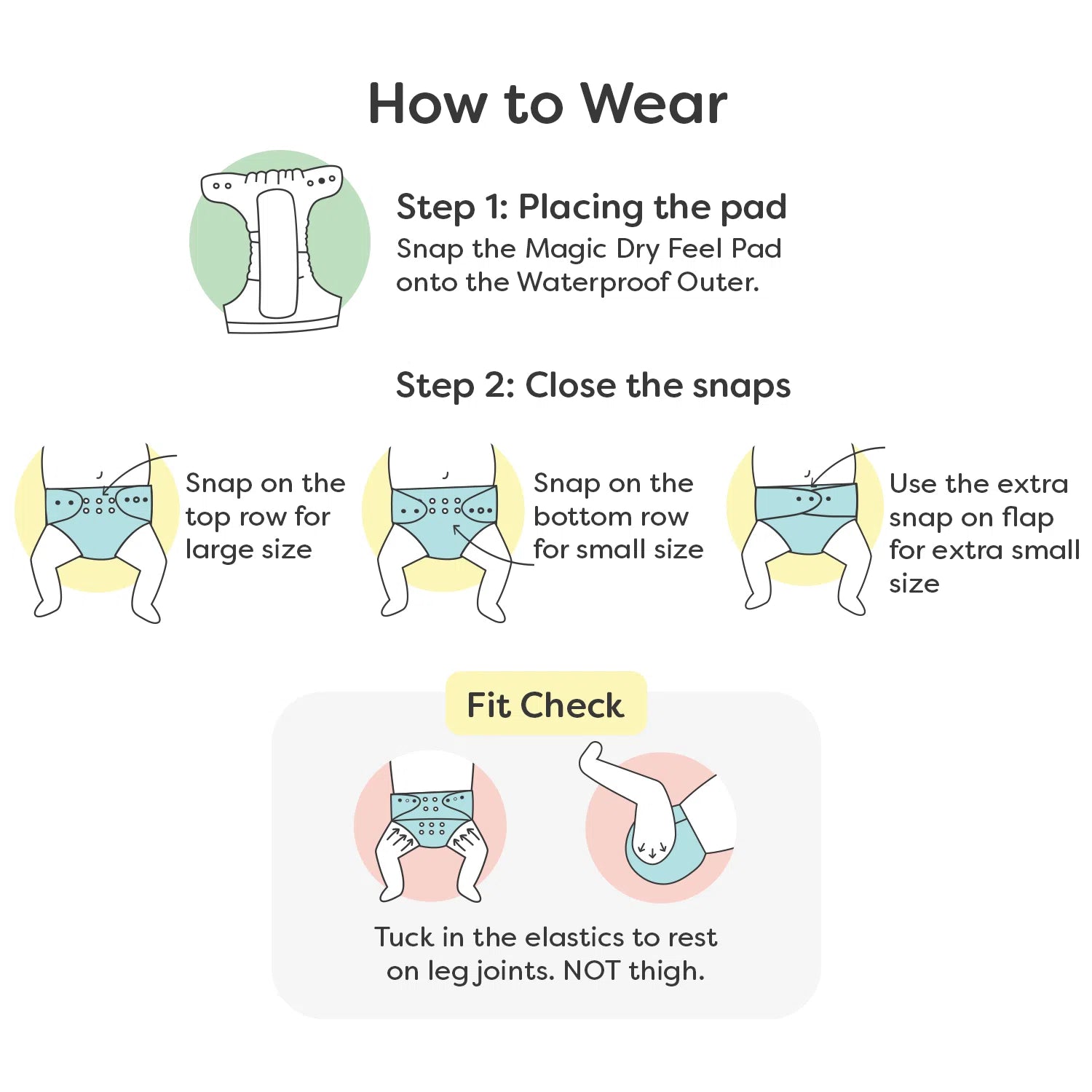 How to Wear

Step 1: Placing the pad
Snap the Magic Dry Feel Pad onto the Waterproof Outer.

Step 2: Close the snaps

Snap on the top row for large size

Snap on the bottom row for small size

Use the extra snap on flap for extra small size

Fit Check

Tuck in the elastics to rest on leg joints. NOT thigh.