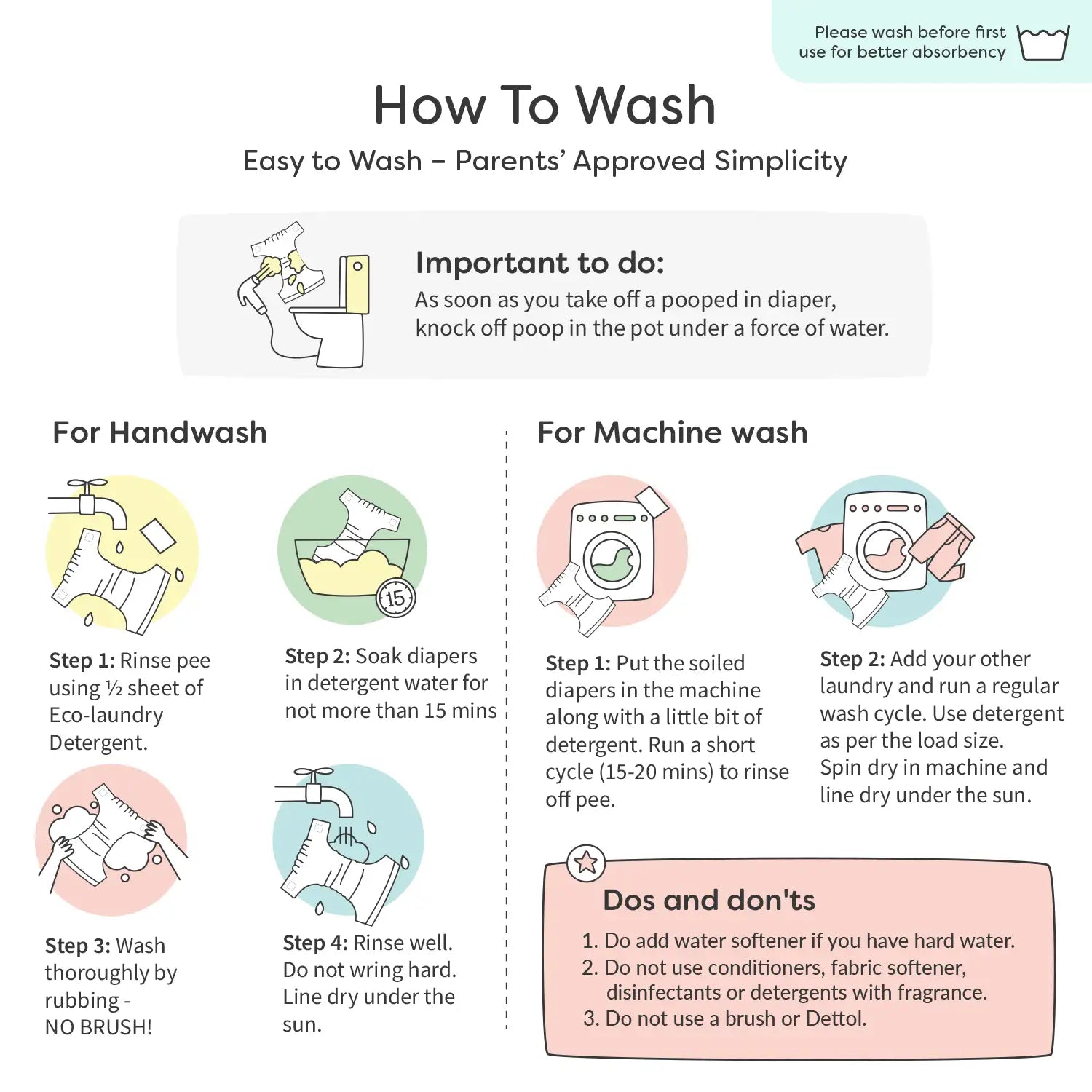 Please wash before first use for better absorbency

How To Wash

Easy to Wash – Parents' Approved Simplicity

Important to do:
As soon as you take off a pooped in diaper, knock off poop in the pot under a force of water.

For Handwash

15

Step 1: Rinse pee using ½ sheet of Eco-laundry Detergent.

Step 2: Soak diapers in detergent water for not more than 15 mins

Step 3: Wash thoroughly by rubbing - NO BRUSH!

Step 4: Rinse well. Do not wring hard. Line dry under the sun.

For Machine wash

Step 1: Put the soiled diapers in the machine along with a little bit of detergent. Run a short cycle (15-20 mins) to rinse off pee.

Step 2: Add your other laundry and run a regular wash cycle. Use detergent as per the load size. Spin dry in machine and line dry under the sun.

Dos and don'ts

1. Do add water softener if you have hard water.
2. Do not use conditioners, fabric softener, disinfectants or detergents with fragrance.
3. Do not use a brush or Dettol.