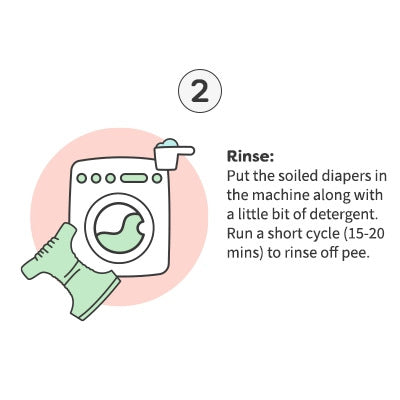 2

Rinse:
Put the soiled diapers in the machine along with a little bit of detergent. Run a short cycle (15-20 mins) to rinse off pee.