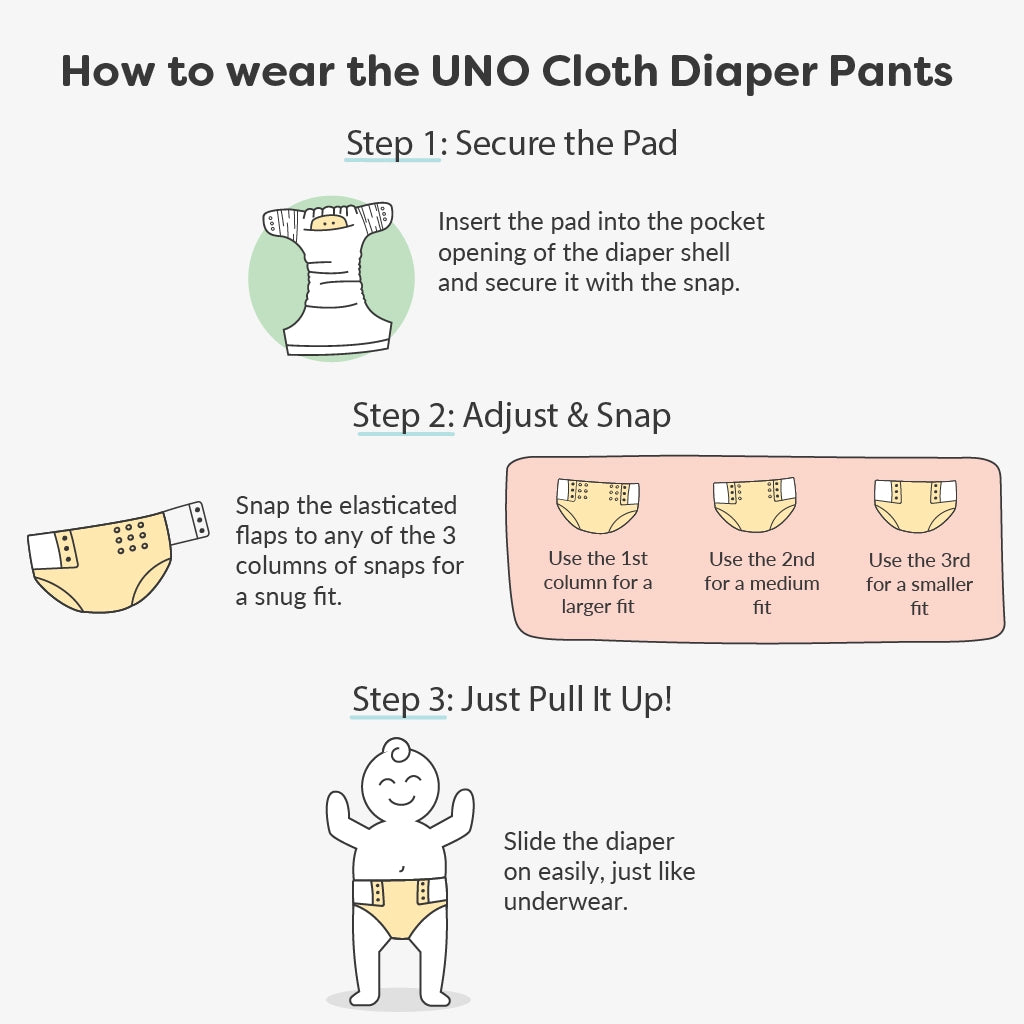 How to wear the UNO Cloth Diaper Pants

Step 1: Secure the Pad

Insert the pad into the pocket opening of the diaper shell and secure it with the snap.

Step 2: Adjust & Snap

Snap the elasticated flaps to any of the 3 columns of snaps for a snug fit.

Use the 1st column for a larger fit

Use the 2nd for a medium fit

Use the 3rd for a smaller fit

Step 3: Just Pull It Up!

Slide the diaper on easily, just like underwear.