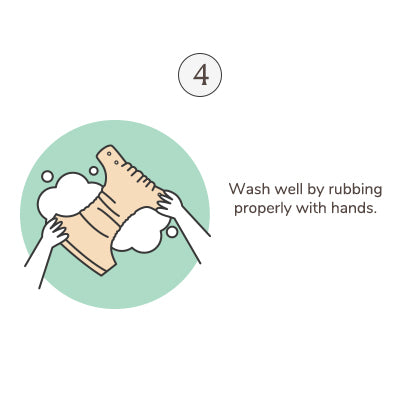 4

Wash well by rubbing properly with hands.