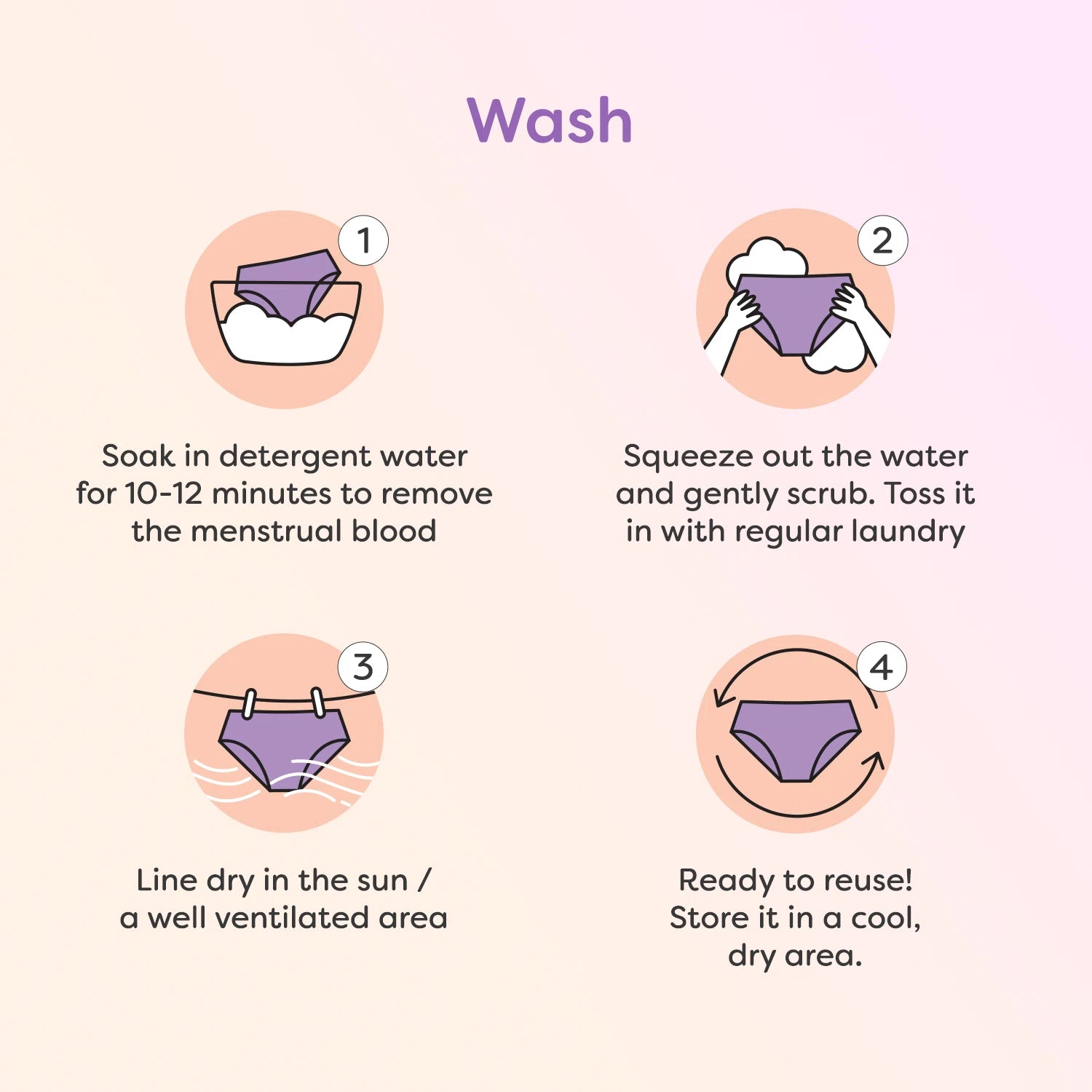 Wash

1

Soak in detergent water for 10-12 minutes to remove the menstrual blood

2

Squeeze out the water and gently scrub. Toss it in with regular laundry

3

Line dry in the sun / a well ventilated area

4

Ready to reuse! Store it in a cool, dry area.