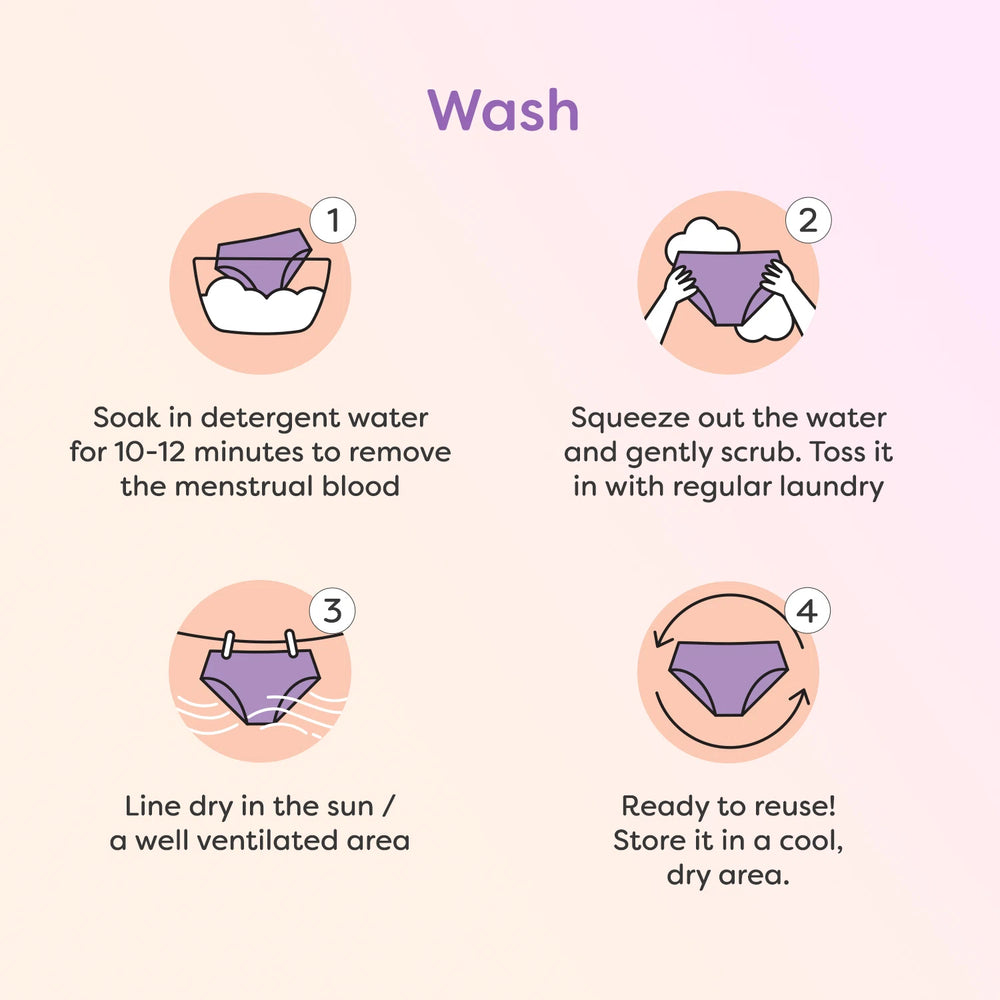 Wash

1

Soak in detergent water for 10-12 minutes to remove the menstrual blood

2

Squeeze out the water and gently scrub. Toss it in with regular laundry

3

Line dry in the sun / a well ventilated area

4

Ready to reuse! Store it in a cool, dry area.