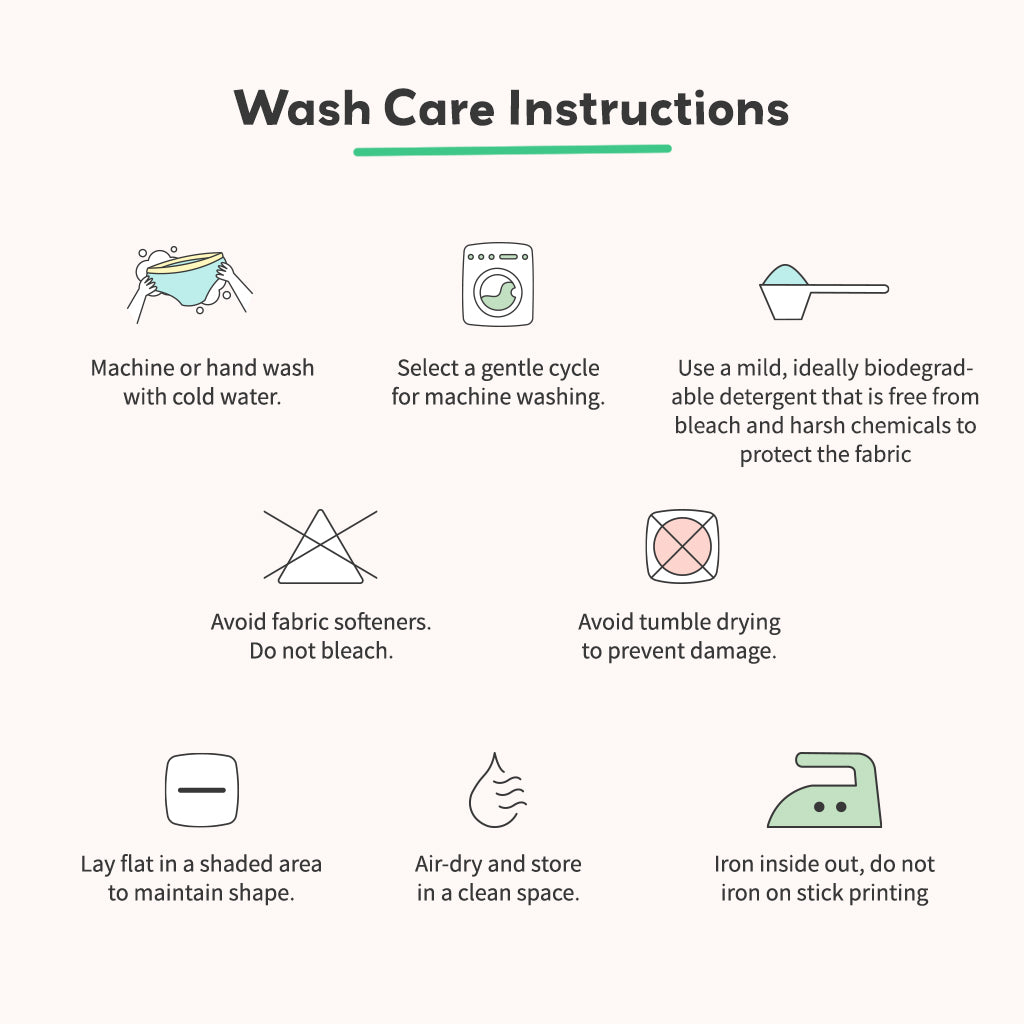 Wash Care Instructions

Machine or hand wash with cold water.

Select a gentle cycle for machine washing.

Use a mild, ideally biodegradable detergent that is free from bleach and harsh chemicals to protect the fabric

Avoid fabric softeners. Do not bleach.

Avoid tumble drying to prevent damage.

Lay flat in a shaded area to maintain shape.

Air-dry and store in a clean space.

Iron inside out, do not iron on stick printing