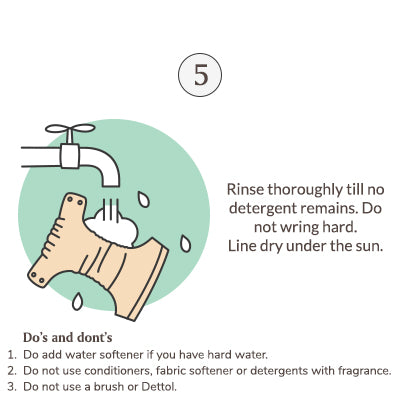 5

Rinse thoroughly till no detergent remains. Do not wring hard.
Line dry under the sun.

Do's and dont's
1. Do add water softener if you have hard water.
2. Do not use conditioners, fabric softener or detergents with fragrance.
3. Do not use a brush or Dettol.