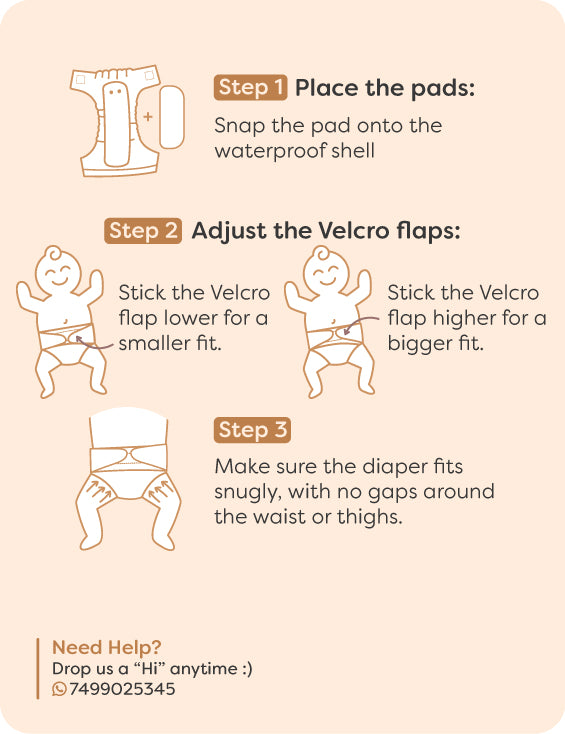 Step 1 Place the pads:

Snap the pad onto the waterproof shell

Step 2 Adjust the Velcro flaps:

Stick the Velcro flap lower for a smaller fit.

Stick the Velcro flap higher for a bigger fit.

Step 3

Make sure the diaper fits snugly, with no gaps around the waist or thighs.

Need Help?
Drop us a “Hi” anytime :)
7499025345