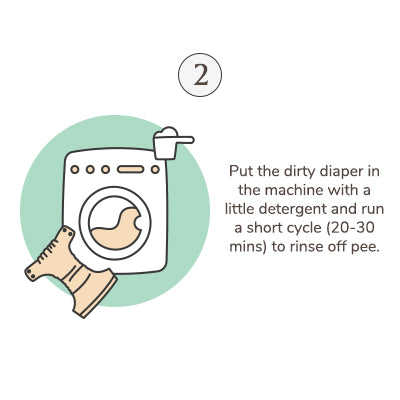 2

Put the dirty diaper in the machine with a little detergent and run a short cycle (20-30 mins) to rinse off pee.