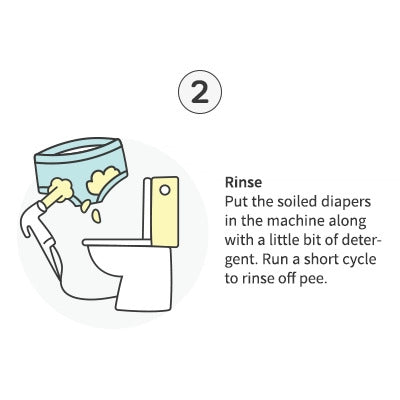 2

Rinse
Put the soiled diapers in the machine along with a little bit of detergent. Run a short cycle to rinse off pee.