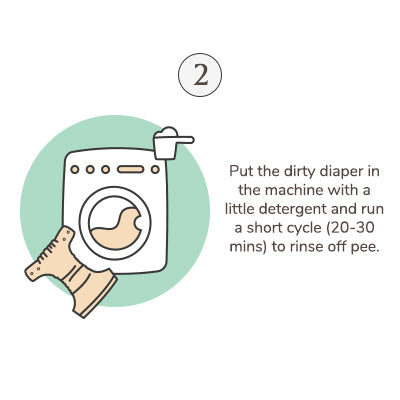 2

Put the dirty diaper in the machine with a little detergent and run a short cycle (20-30 mins) to rinse off pee.