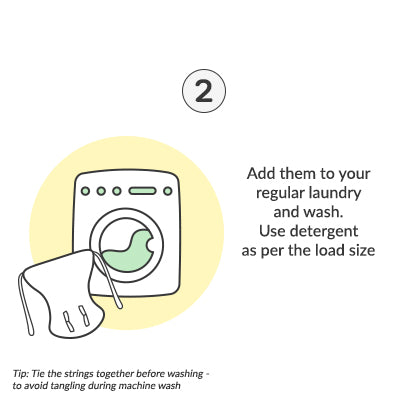 2

Add them to your regular laundry and wash. Use detergent as per the load size

Tip: Tie the strings together before washing - to avoid tangling during machine wash