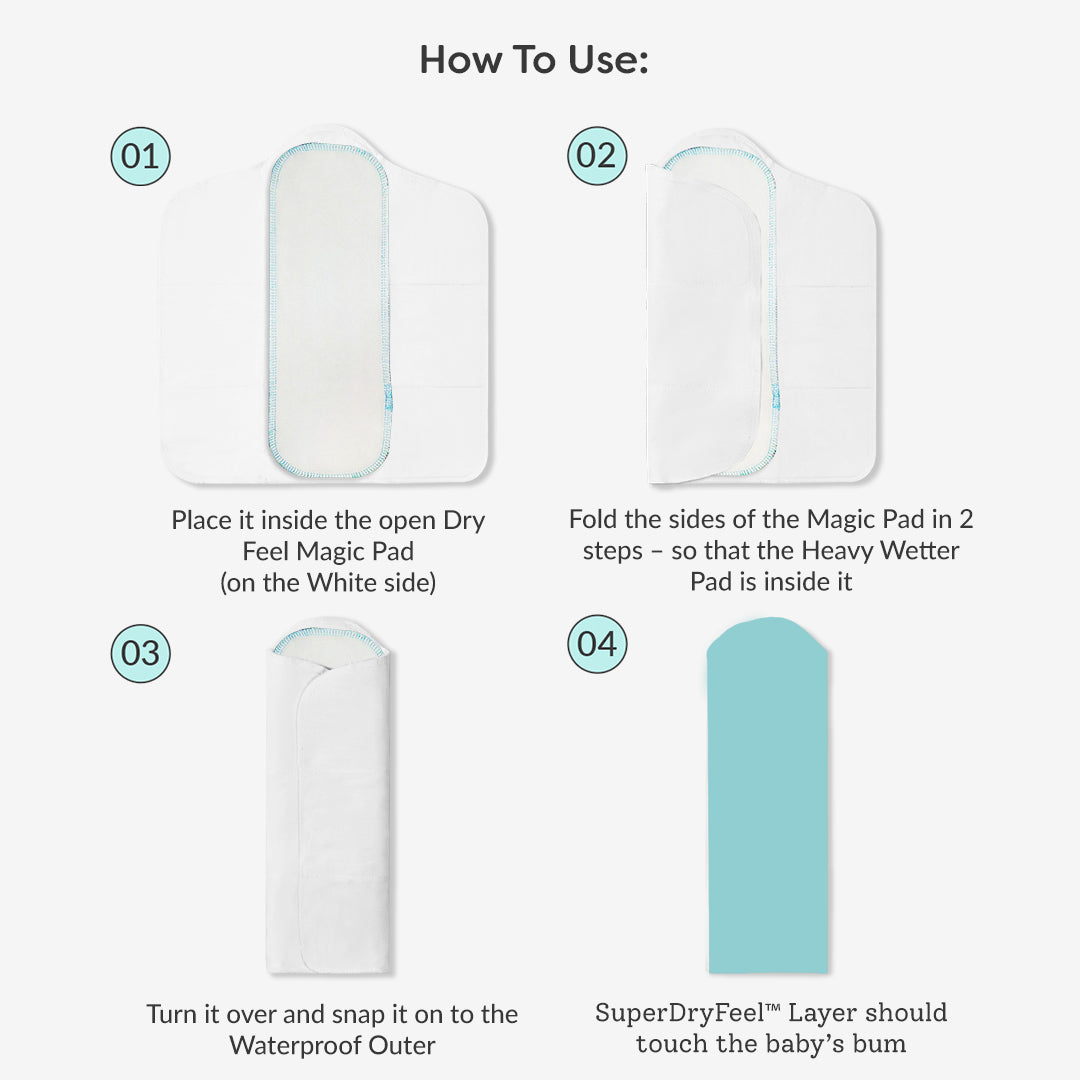 How To Use:

01

Place it inside the open Dry Feel Magic Pad (on the White side)

02

Fold the sides of the Magic Pad in 2 steps – so that the Heavy Wetter Pad is inside it

03

Turn it over and snap it on to the Waterproof Outer

04

SuperDryFeel™ Layer should touch the baby's bum