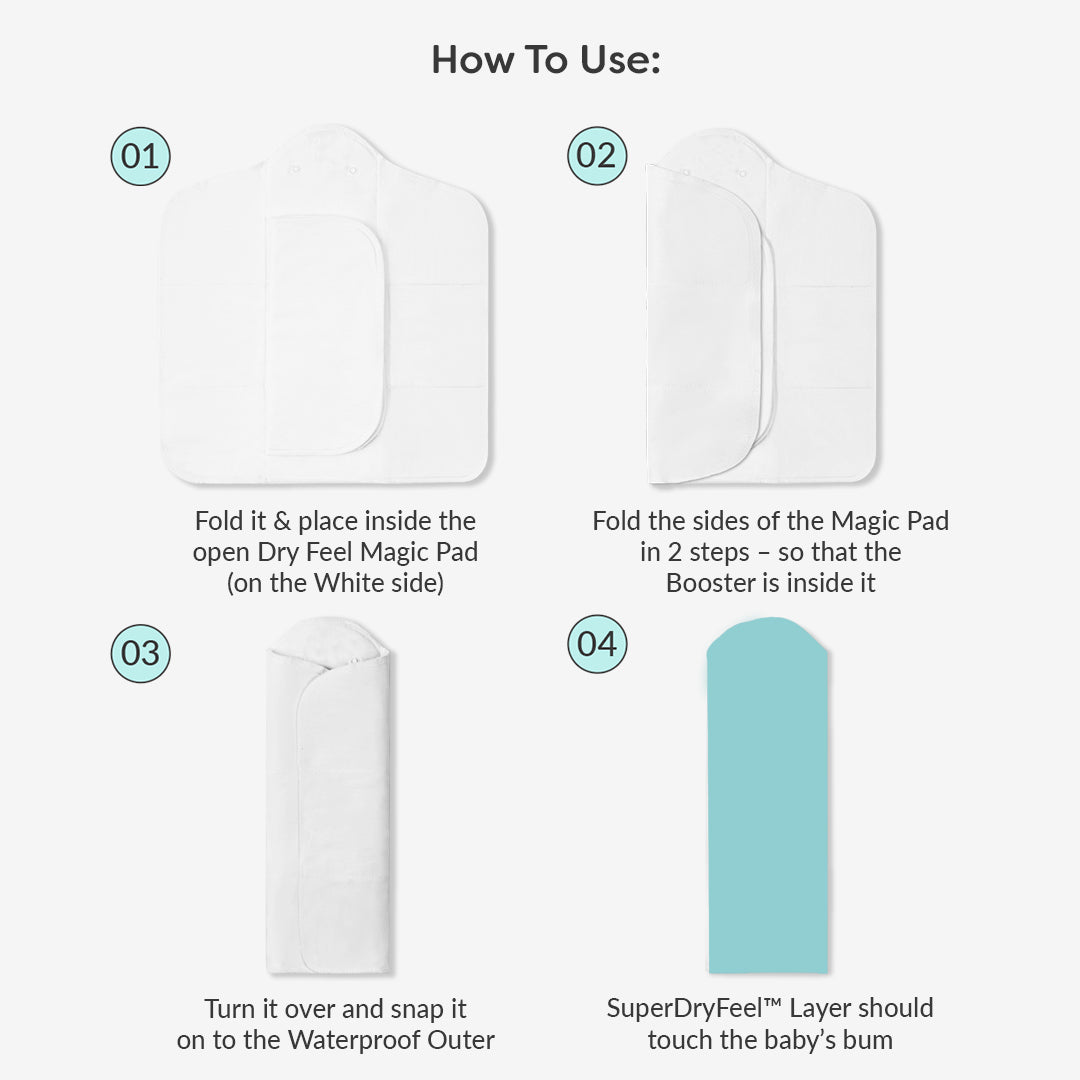 How To Use:

01

Fold it & place inside the open Dry Feel Magic Pad (on the White side)

02

Fold the sides of the Magic Pad in 2 steps – so that the Booster is inside it

03

Turn it over and snap it on to the Waterproof Outer

04

SuperDryFeel™ Layer should touch the baby's bum