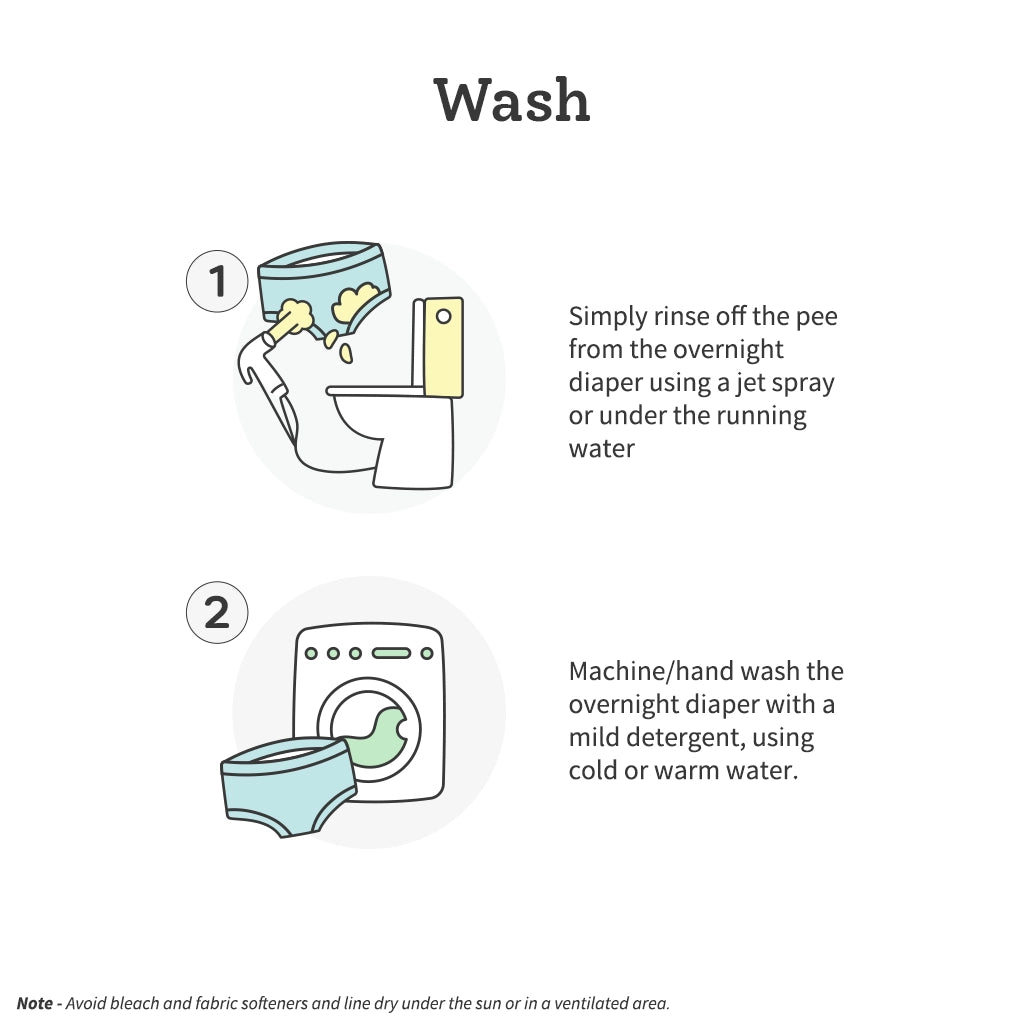 Wash

1

Simply rinse off the pee from the overnight diaper using a jet spray or under the running water

2

Machine/hand wash the overnight diaper with a mild detergent, using cold or warm water.

Note - Avoid bleach and fabric softeners and line dry under the sun or in a ventilated area.