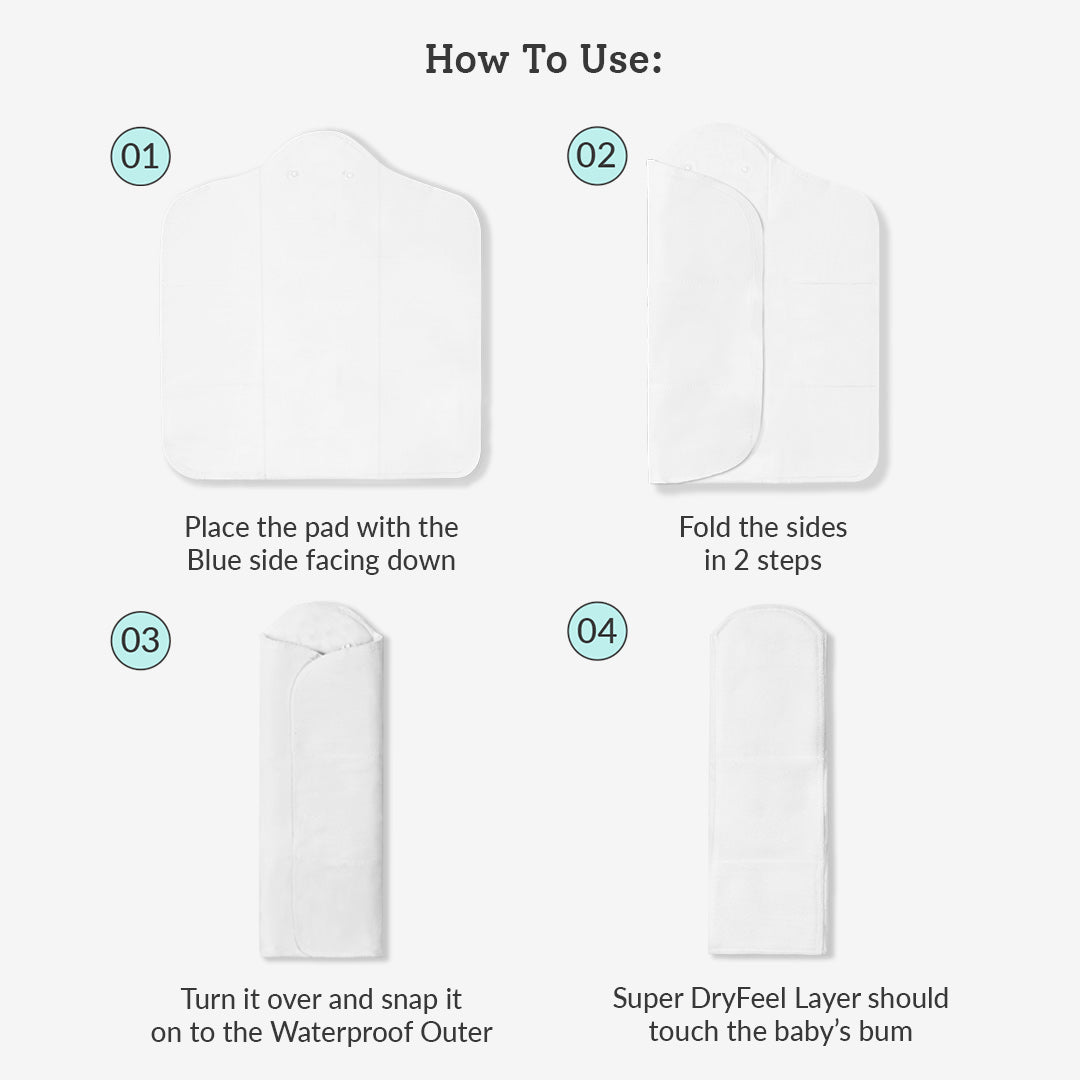 How To Use:

01

Place the pad with the Blue side facing down

02

Fold the sides in 2 steps

03

Turn it over and snap it on to the Waterproof Outer

04

Super DryFeel Layer should touch the baby's bum