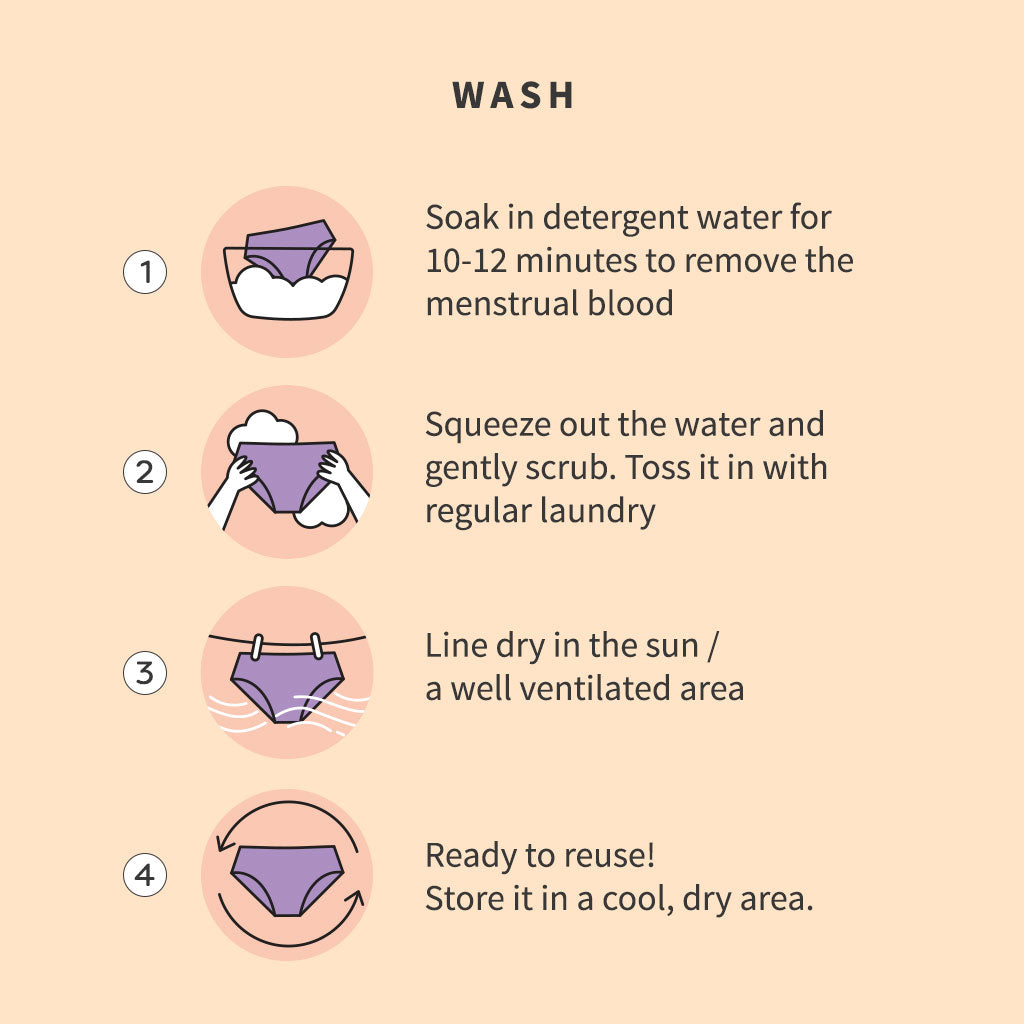 WASH

1 Soak in detergent water for 10-12 minutes to remove the menstrual blood

2 Squeeze out the water and gently scrub. Toss it in with regular laundry

3 Line dry in the sun / a well ventilated area

4 Ready to reuse! Store it in a cool, dry area.