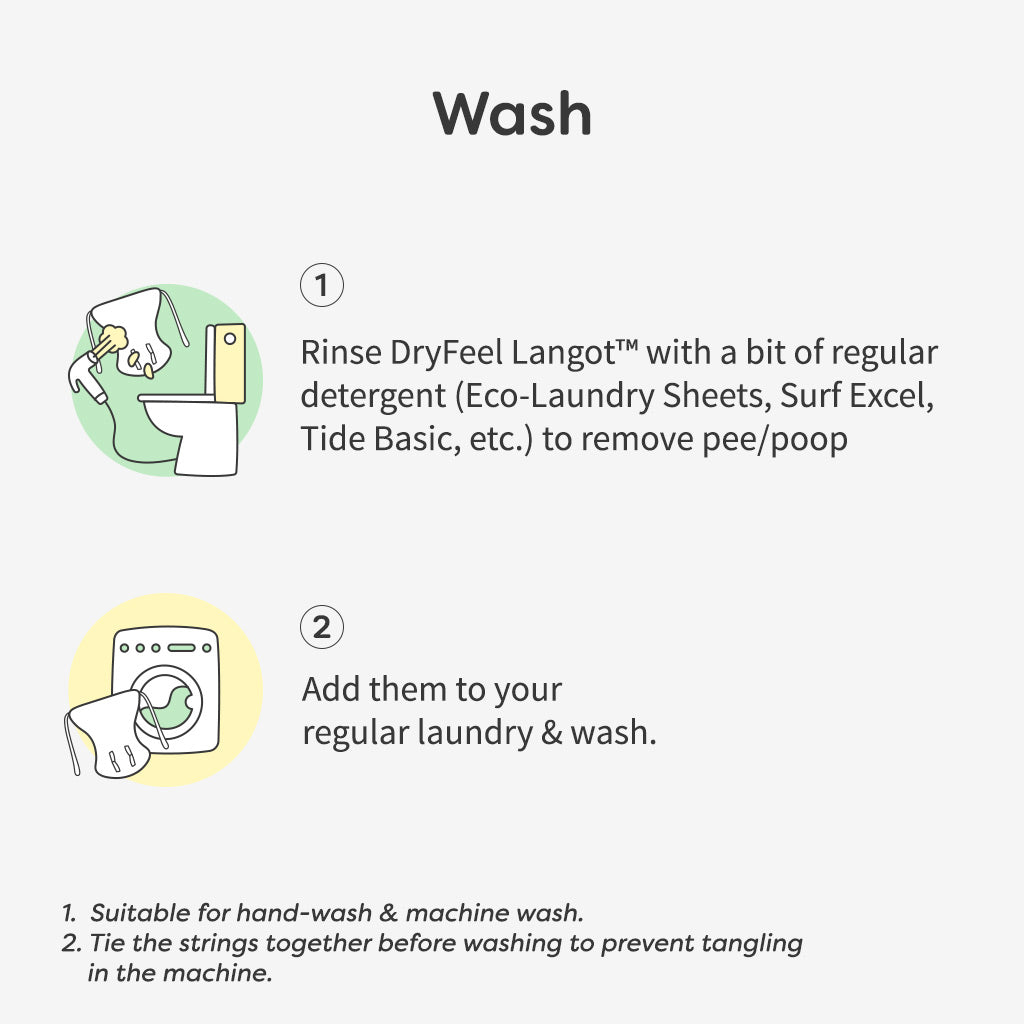 Wash

1

Rinse DryFeel Langot™ with a bit of regular detergent (Eco-Laundry Sheets, Surf Excel, Tide Basic, etc.) to remove pee/poop

2

Add them to your regular laundry & wash.

1. Suitable for hand-wash & machine wash.
2. Tie the strings together before washing to prevent tangling in the machine.