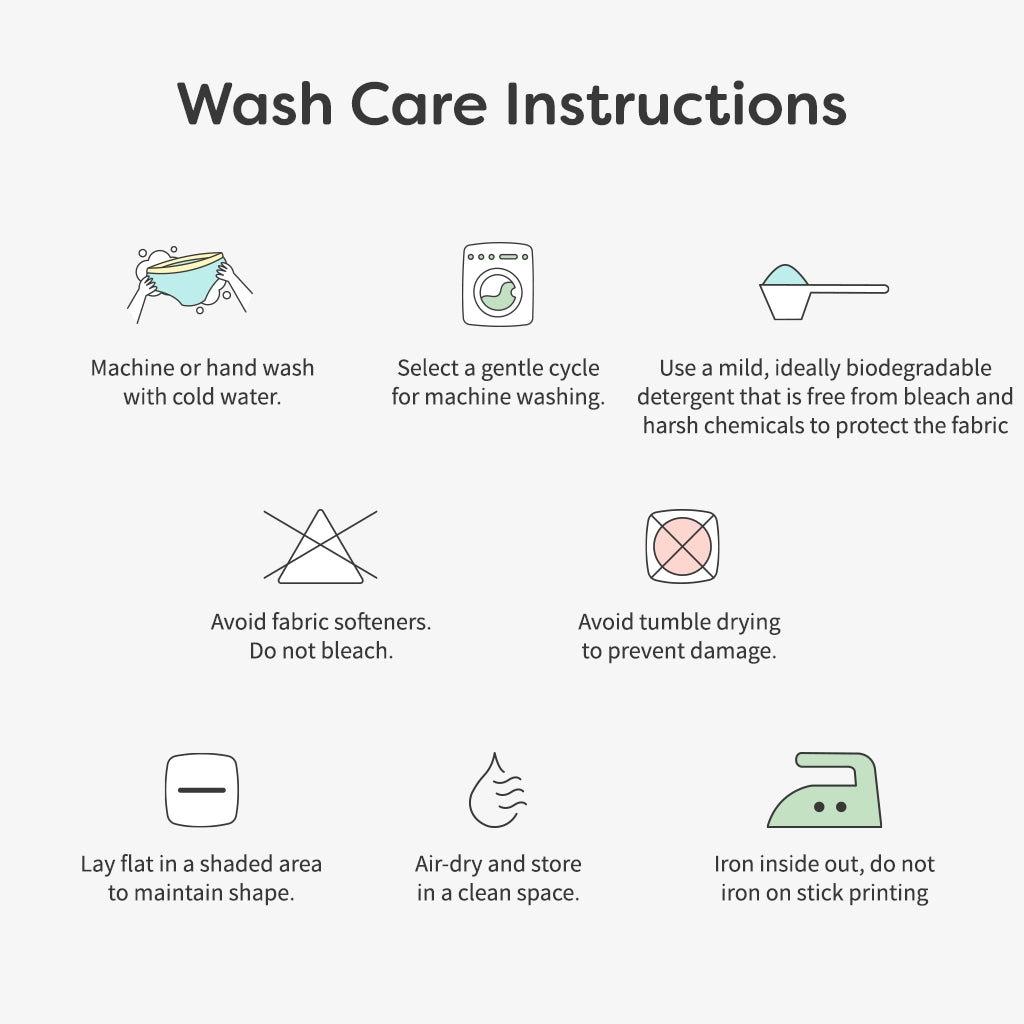 Wash Care Instructions

Machine or hand wash with cold water.

Select a gentle cycle for machine washing.

Use a mild, ideally biodegradable detergent that is free from bleach and harsh chemicals to protect the fabric

Avoid fabric softeners. Do not bleach.

Avoid tumble drying to prevent damage.

Lay flat in a shaded area to maintain shape.

Air-dry and store in a clean space.

Iron inside out, do not iron on stick printing