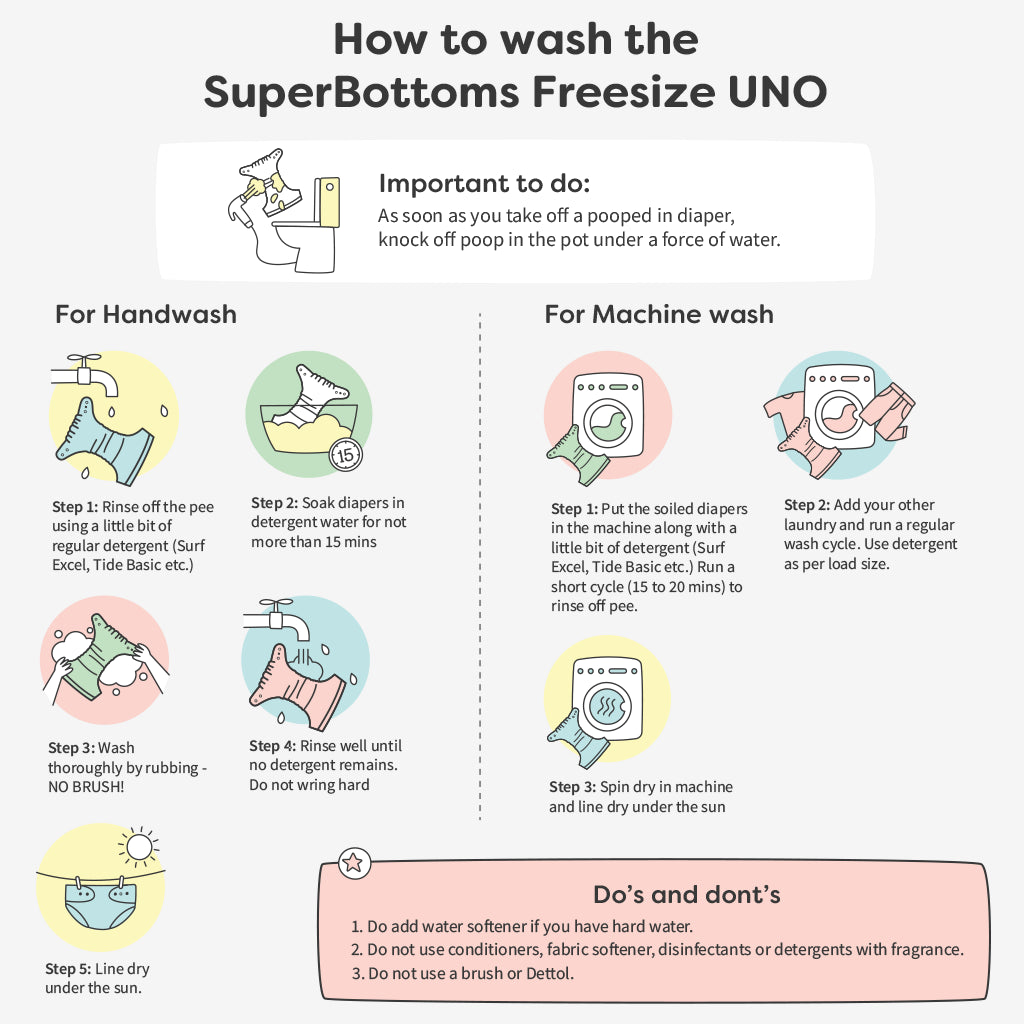 How to wash the SuperBottoms Freesize UNO

Important to do:
As soon as you take off a pooped in diaper, knock off poop in the pot under a force of water.

For Handwash

Step 1: Rinse off the pee using a little bit of regular detergent (Surf Excel, Tide Basic etc.)

15

Step 2: Soak diapers in detergent water for not more than 15 mins

Step 3: Wash thoroughly by rubbing - NO BRUSH!

Step 4: Rinse well until no detergent remains. Do not wring hard

Step 5: Line dry under the sun.

For Machine wash

Step 1: Put the soiled diapers in the machine along with a little bit of detergent (Surf Excel, Tide Basic etc.) Run a short cycle (15 to 20 mins) to rinse off pee.

Step 2: Add your other laundry and run a regular wash cycle. Use detergent as per load size.

Step 3: Spin dry in machine and line dry under the sun

Do's and dont's
1. Do add water softener if you have hard water.
2. Do not use conditioners, fabric softener, disinfectants or detergents with fragrance.
3. Do not use a brush or Dettol.