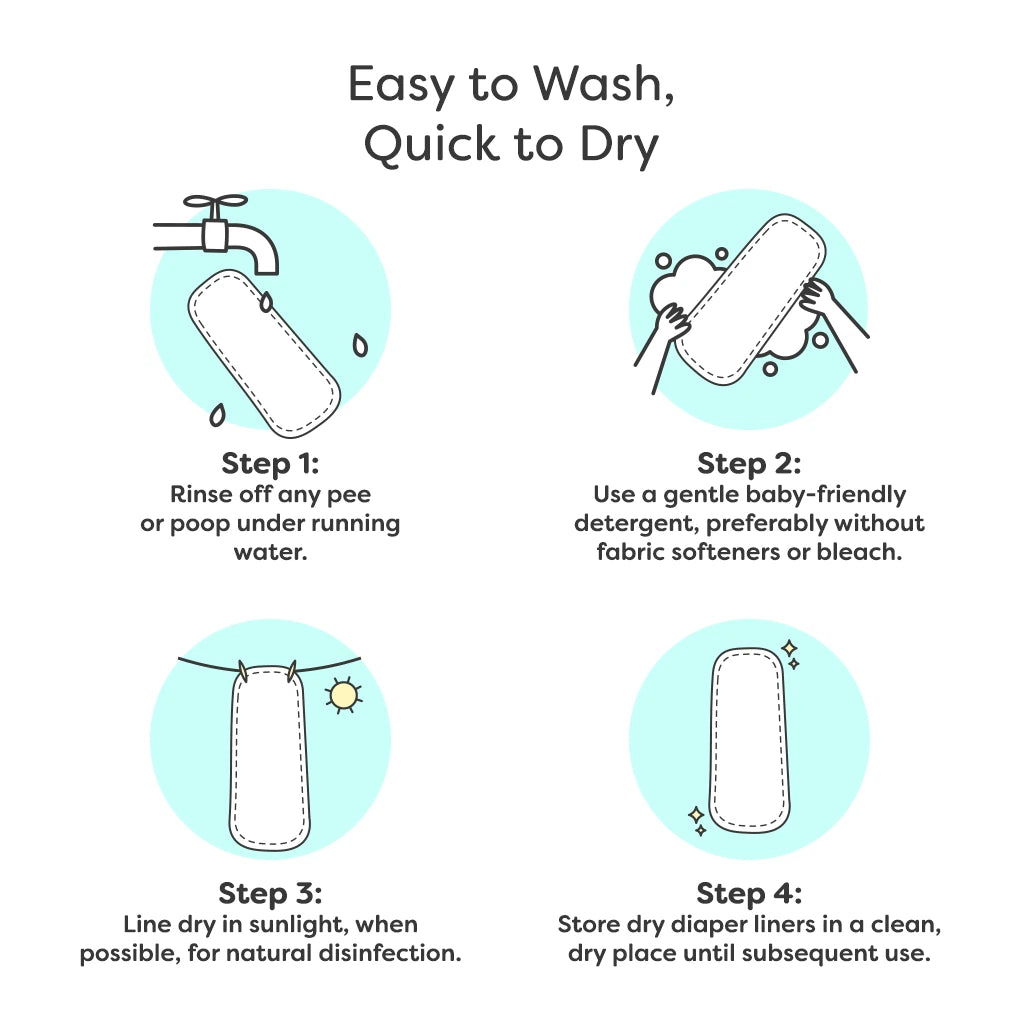 Easy to Wash,
Quick to Dry

Step 1:
Rinse off any pee or poop under running water.

Step 2:
Use a gentle baby-friendly detergent, preferably without fabric softeners or bleach.

Step 3:
Line dry in sunlight, when possible, for natural disinfection.

Step 4:
Store dry diaper liners in a clean, dry place until subsequent use.