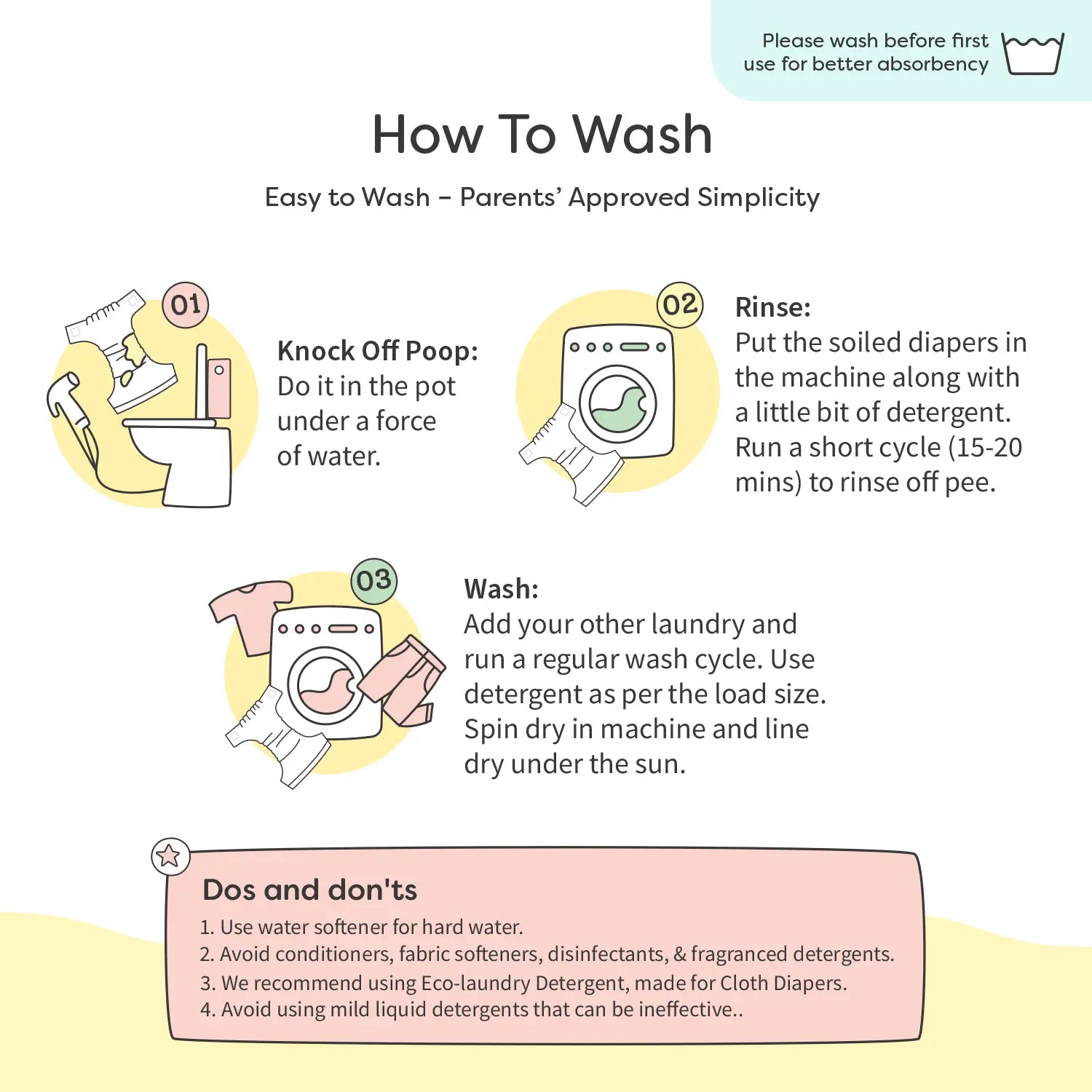 Please wash before first use for better absorbency

How To Wash

Easy to Wash – Parents' Approved Simplicity

01

Knock Off Poop:
Do it in the pot under a force of water.

02

Rinse:
Put the soiled diapers in the machine along with a little bit of detergent. Run a short cycle (15-20 mins) to rinse off pee.

03

Wash:
Add your other laundry and run a regular wash cycle. Use detergent as per the load size. Spin dry in machine and line dry under the sun.

Dos and don'ts

1. Use water softener for hard water.
2. Avoid conditioners, fabric softeners, disinfectants, & fragranced detergents.
3. We recommend using Eco-laundry Detergent, made for Cloth Diapers.
4. Avoid using mild liquid detergents that can be ineffective..