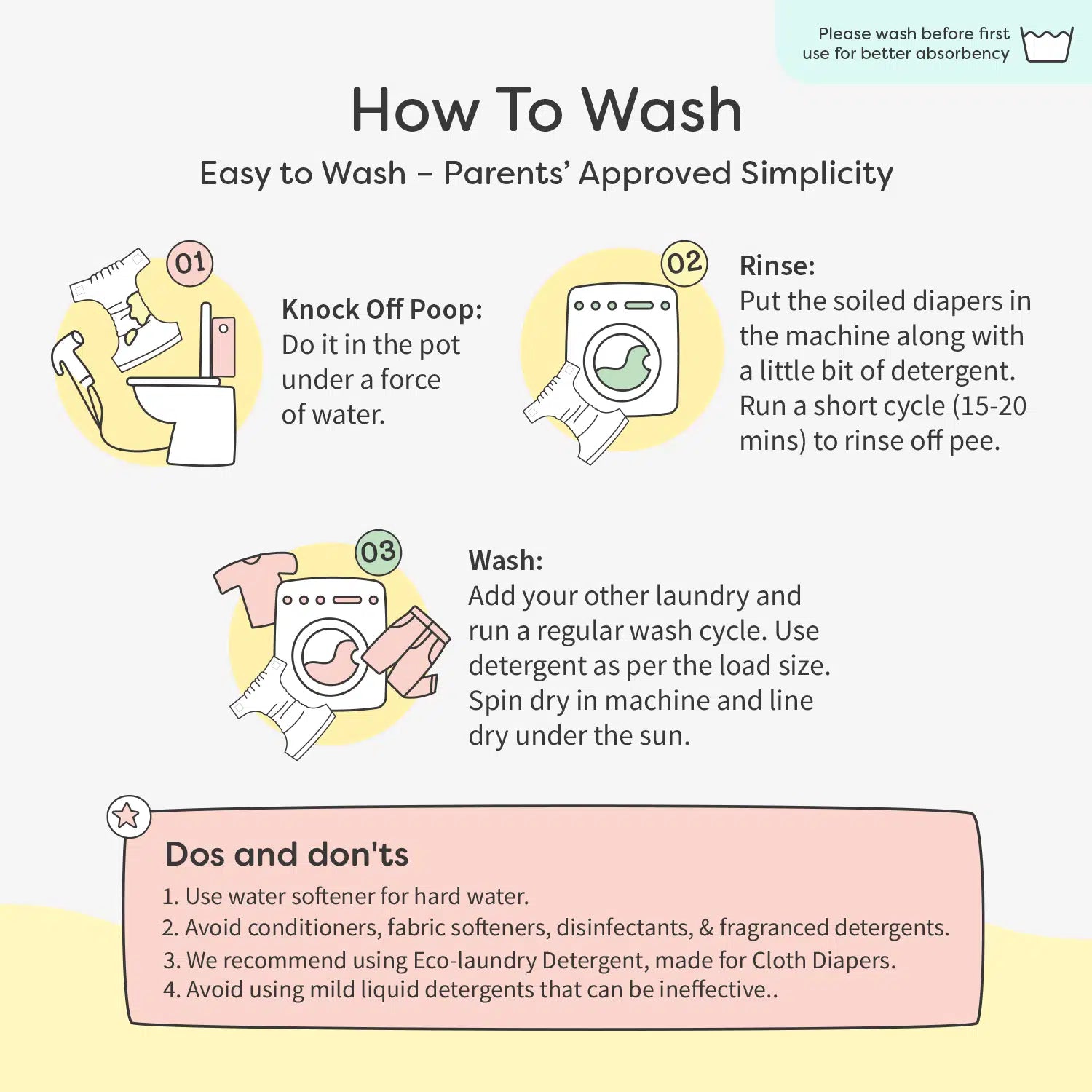 Please wash before first use for better absorbency

How To Wash

Easy to Wash – Parents' Approved Simplicity

01

Knock Off Poop:
Do it in the pot under a force of water.

02

Rinse:
Put the soiled diapers in the machine along with a little bit of detergent. Run a short cycle (15-20 mins) to rinse off pee.

03

Wash:
Add your other laundry and run a regular wash cycle. Use detergent as per the load size. Spin dry in machine and line dry under the sun.

Dos and don'ts

1. Use water softener for hard water.
2. Avoid conditioners, fabric softeners, disinfectants, & fragranced detergents.
3. We recommend using Eco-laundry Detergent, made for Cloth Diapers.
4. Avoid using mild liquid detergents that can be ineffective..