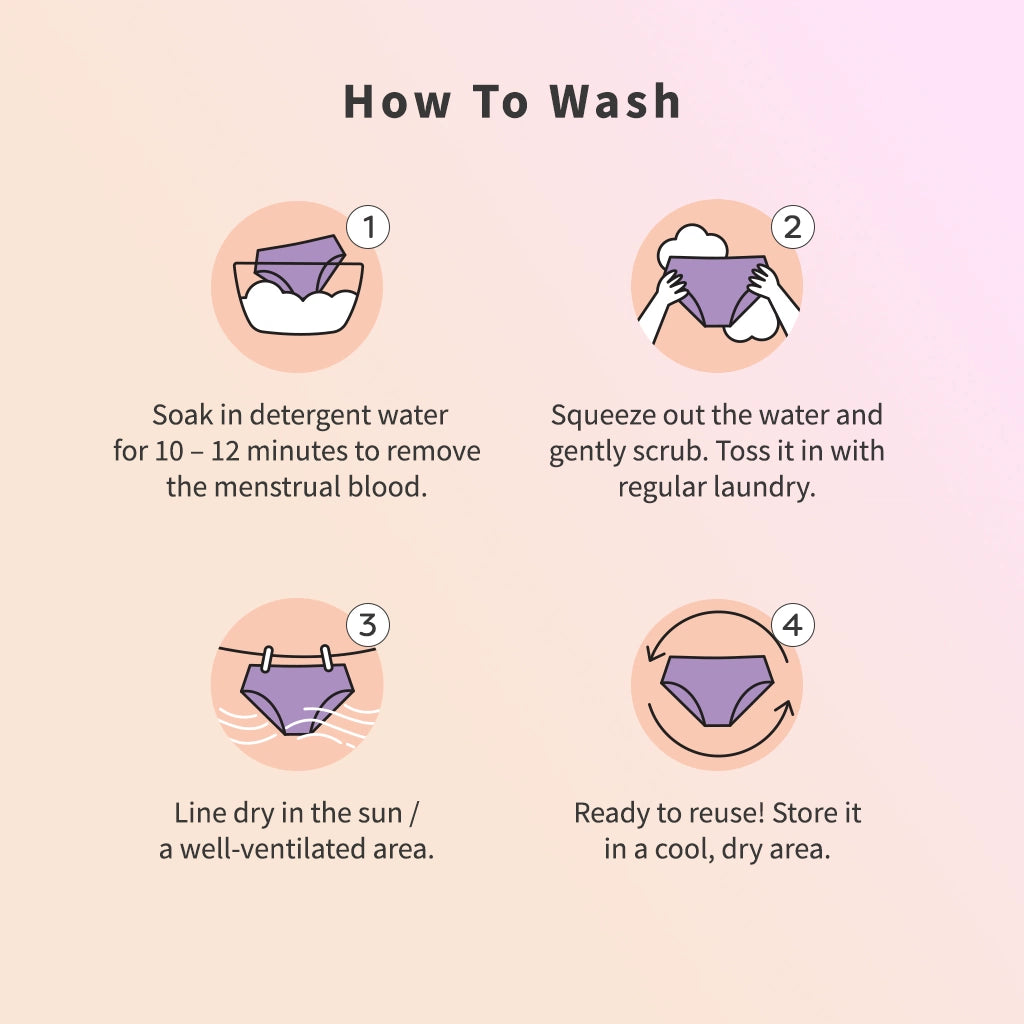 How To Wash

1

Soak in detergent water for 10 – 12 minutes to remove the menstrual blood.

2

Squeeze out the water and gently scrub. Toss it in with regular laundry.

3

Line dry in the sun / a well-ventilated area.

4

Ready to reuse! Store it in a cool, dry area.