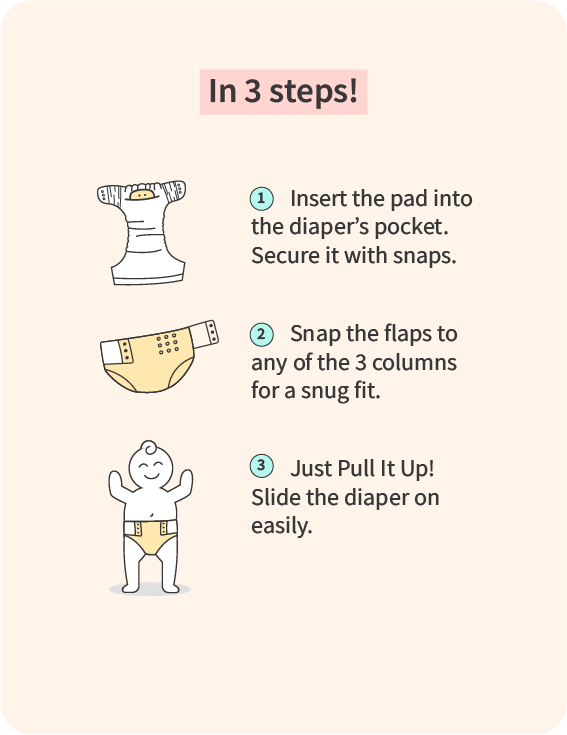 In 3 steps!

1 Insert the pad into the diaper’s pocket. Secure it with snaps.

2 Snap the flaps to any of the 3 columns for a snug fit.

3 Just Pull It Up! Slide the diaper on easily.