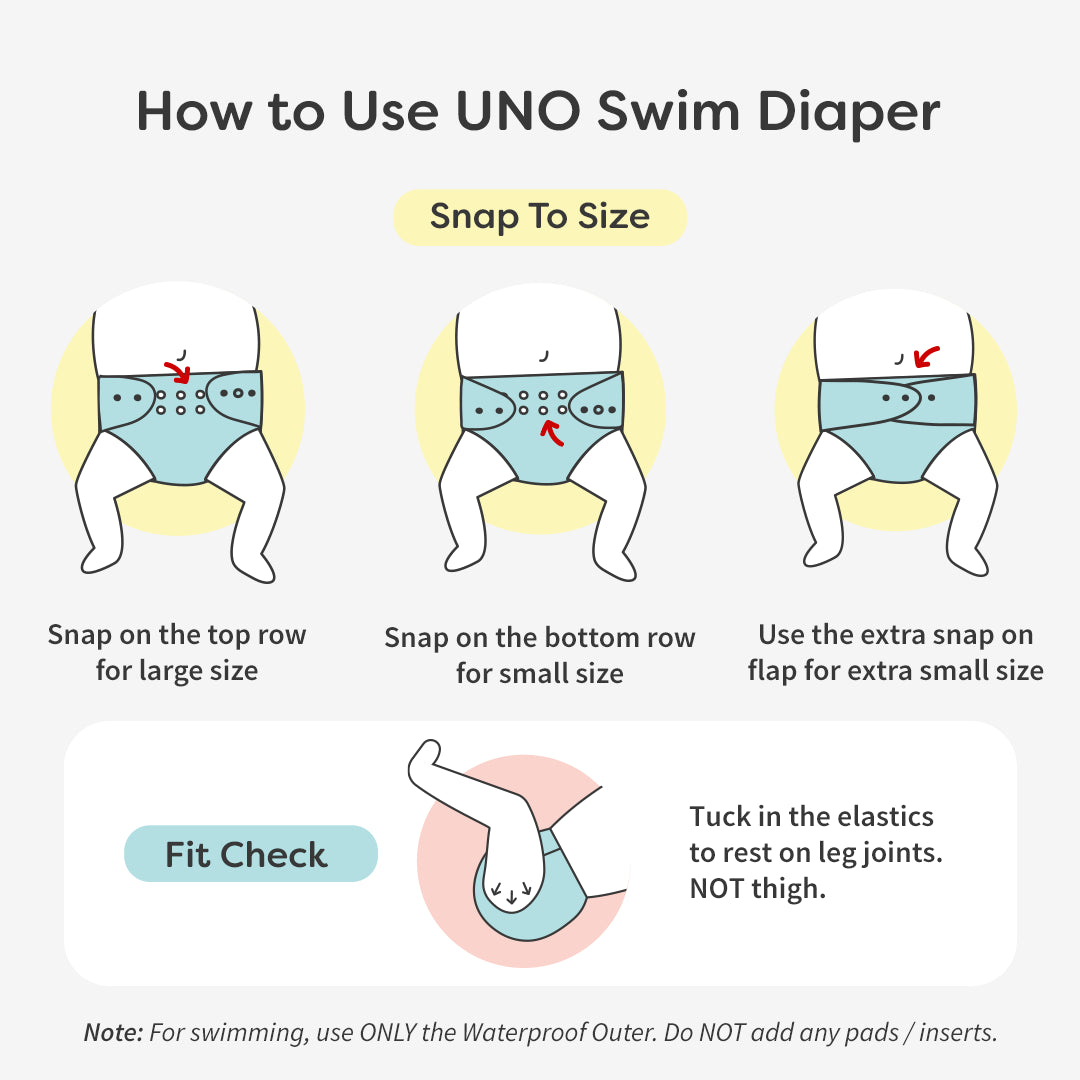 How to Use UNO Swim Diaper

Snap To Size

Snap on the top row for large size

Snap on the bottom row for small size

Use the extra snap on flap for extra small size

Fit Check

Tuck in the elastics to rest on leg joints. NOT thigh.

Note: For swimming, use ONLY the Waterproof Outer. Do NOT add any pads / inserts.